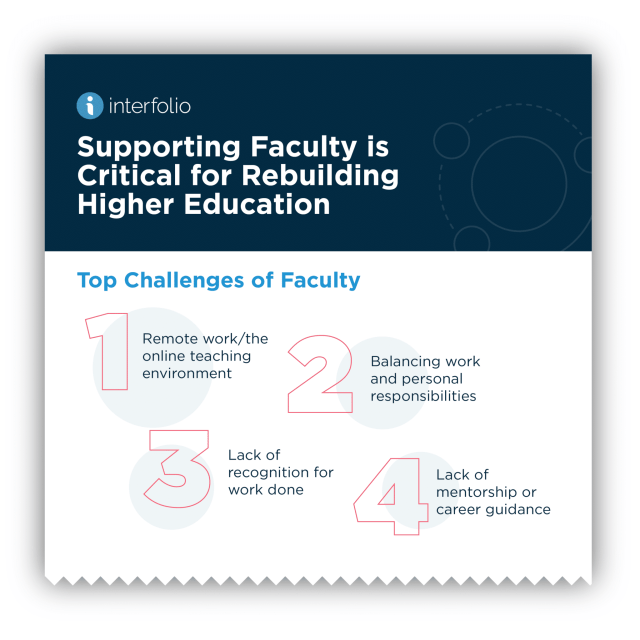 interfolio

Supporting Faculty is Critical for Rebuilding Higher Education

Top Challenges of Faculty

1 Remote work/the online teaching environment

2 Balancing work and personal responsibilities

3 Lack of recognition for work done

4 Lack of mentorship or career guidance